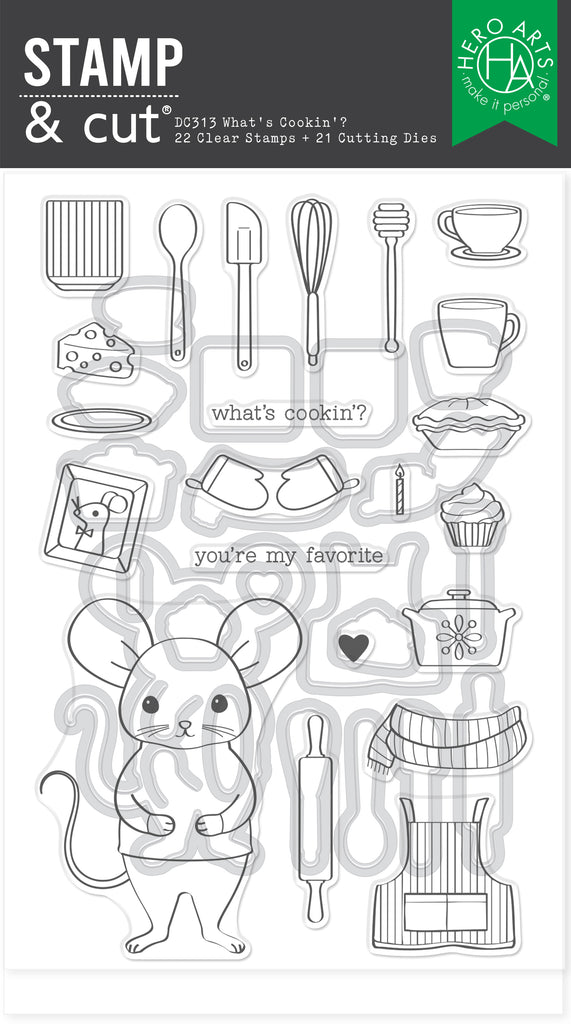 STAMP
& cut®
DC313 What's Cookin'?
22 Clear Stamps + 21 Cutting Dies

HERO ARTS
HA
make it personal

what's cookin'?

you're my favorite